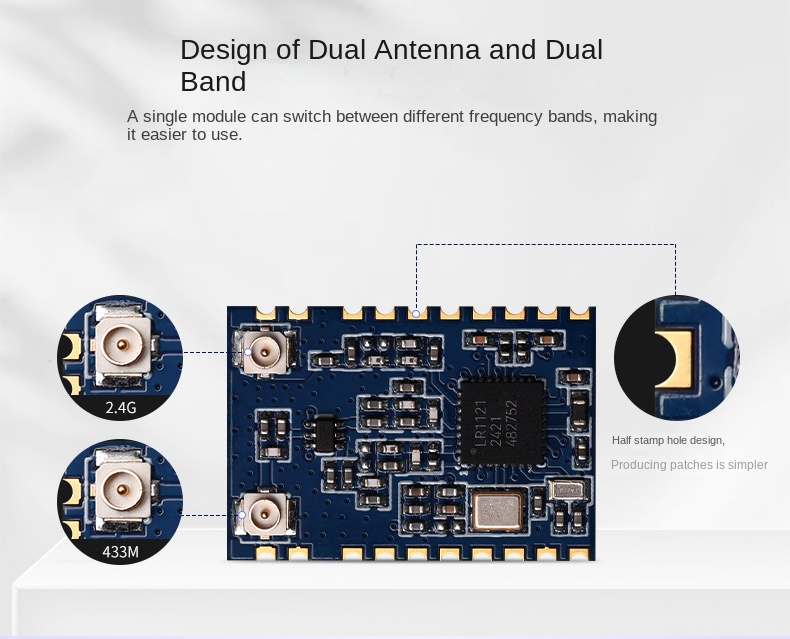 Design of Dual Antenna and Dual Band

A single module can switch between different frequency bands, making it easier to use.

2.4G

433M

LR1121
2421
482752

Half stamp hole design,

Producing patches is simpler