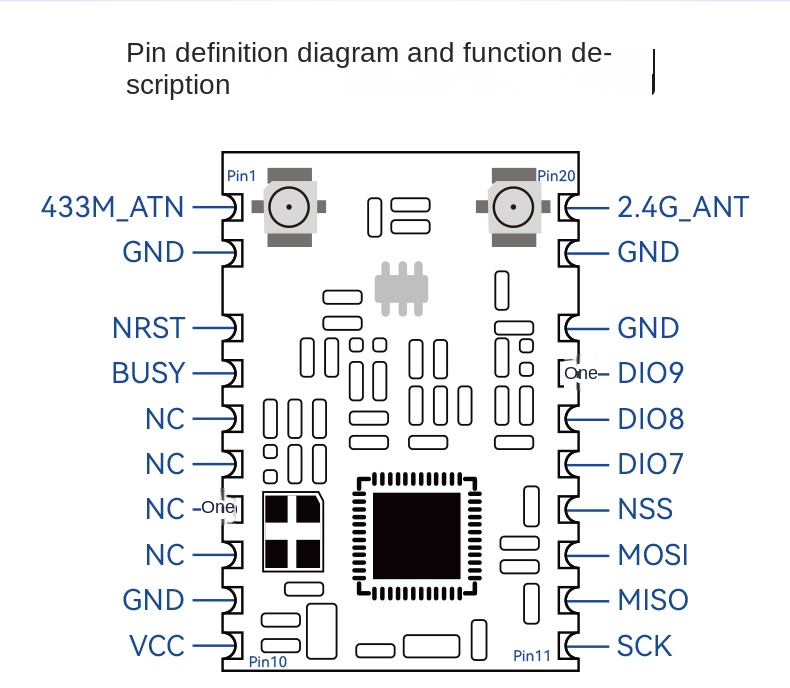 Pin definition diagram and function description

Pin1
Pin20
433M_ATN
GND
NRST
BUSY
NC
NC
NC
One
NC
GND
VCC
Pin10
2.4G_ANT
GND
GND
One
DIO9
DIO8
DIO7
NSS
MOSI
MISO
SCK
Pin11