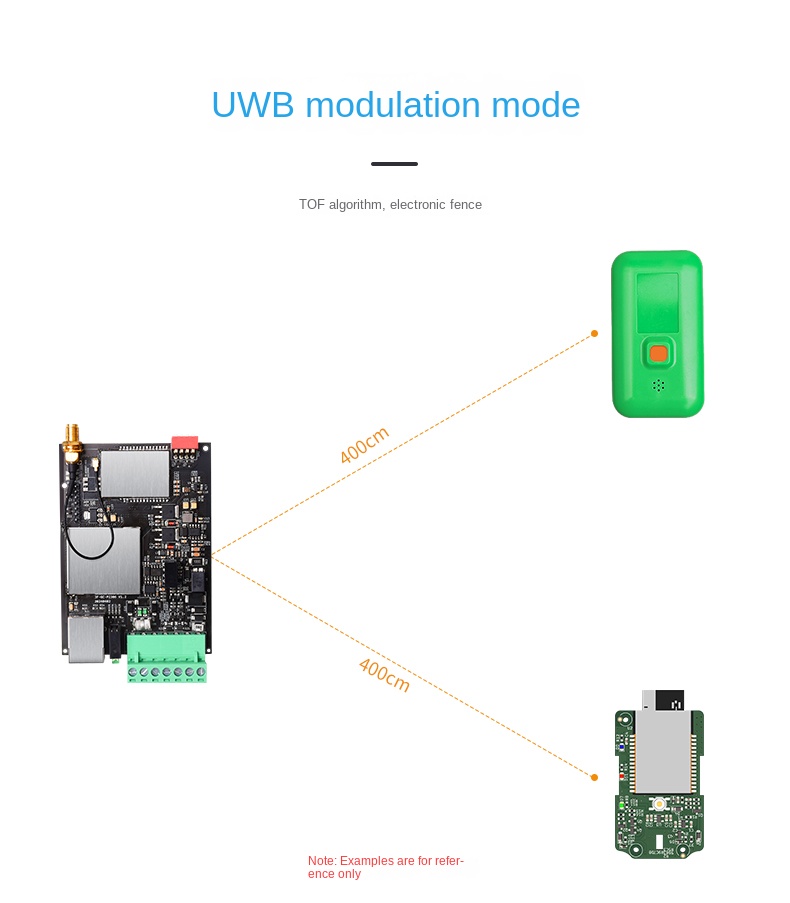 UWB modulation mode

TOF algorithm, electronic fence

400cm

400cm

Note: Examples are for reference only