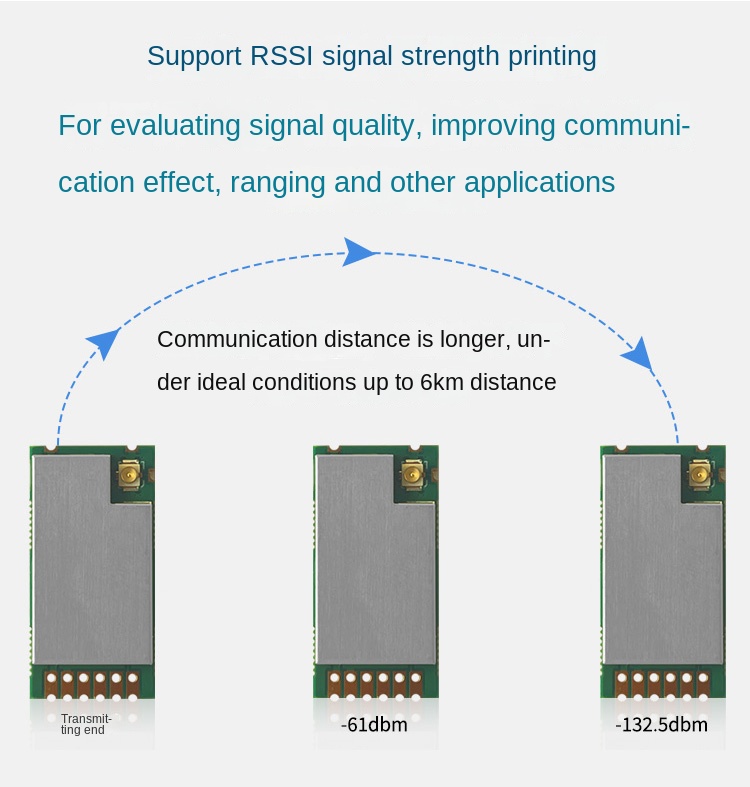 Support RSSI signal strength printing

For evaluating signal quality, improving communication effect, ranging and other applications

Communication distance is longer, under ideal conditions up to 6km distance

Transmitting end

-61dbm

-132.5dbm