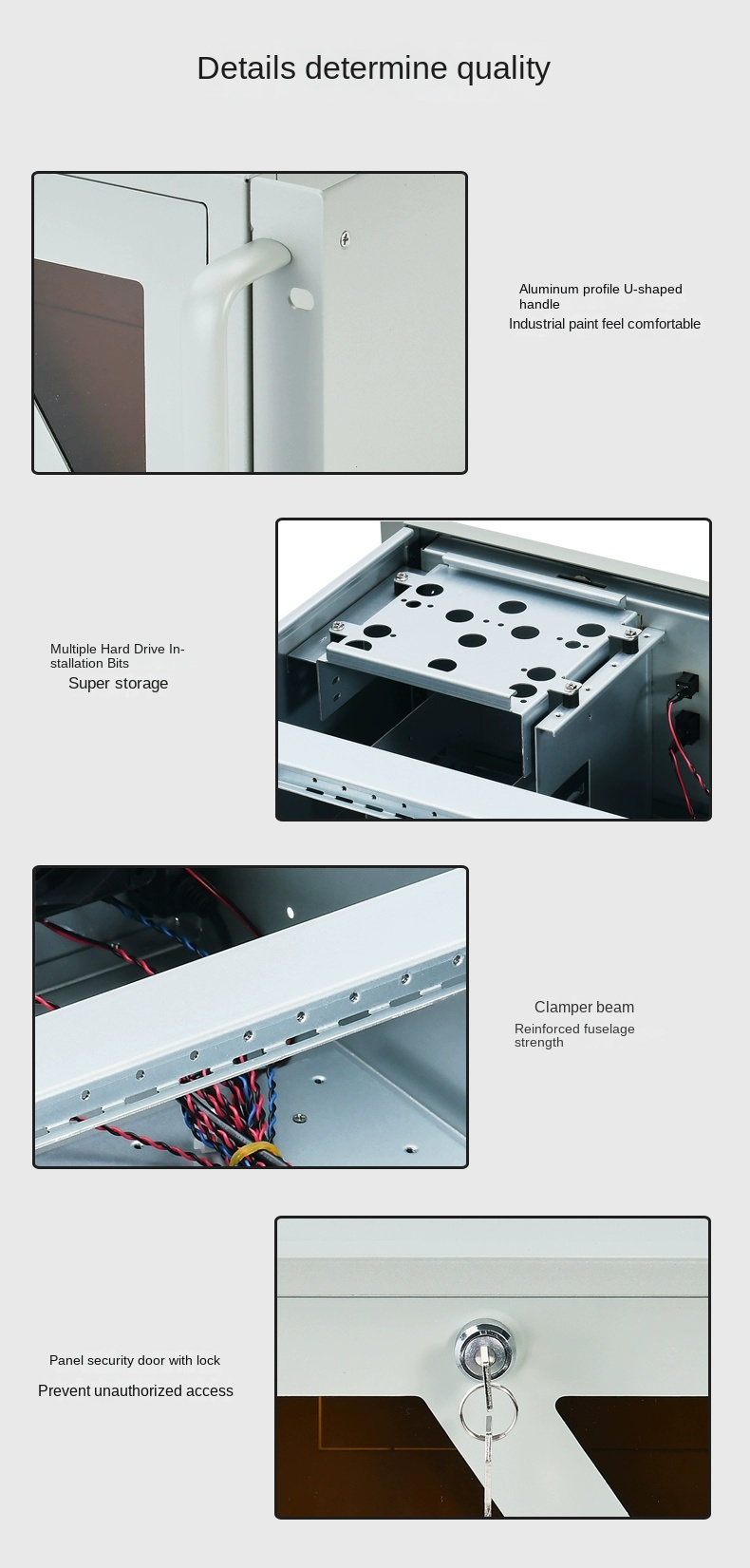 Details determine quality

Aluminum profile U-shaped handle

Industrial paint feel comfortable

Multiple Hard Drive Installation Bits

Super storage

Clamper beam

Reinforced fuselage strength

Panel security door with lock

Prevent unauthorized access